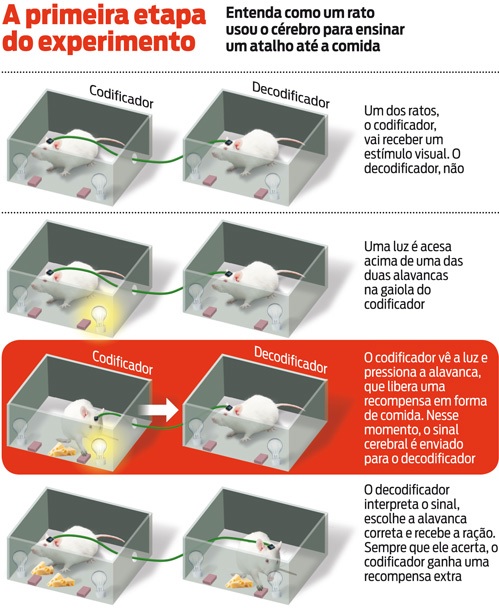 A primeira etapa do experimento

Entenda como um rato usou o cérebro para ensinar um atalho até a comida

Codificador

Decodificador

Um dos ratos, o codificador, vai receber um estímulo visual. O decodificador, não

Uma luz é acesa acima de uma das duas alavancas na gaiola do codificador

Codificador

Decodificador

O codificador vê a luz e pressiona a alavanca, que libera uma recompensa em forma de comida. Nesse momento, o sinal cerebral é enviado para o decodificador

O decodificador interpreta o sinal, escolhe a alavanca correta e recebe a ração. Sempre que ele acerta, o codificador ganha uma recompensa extra