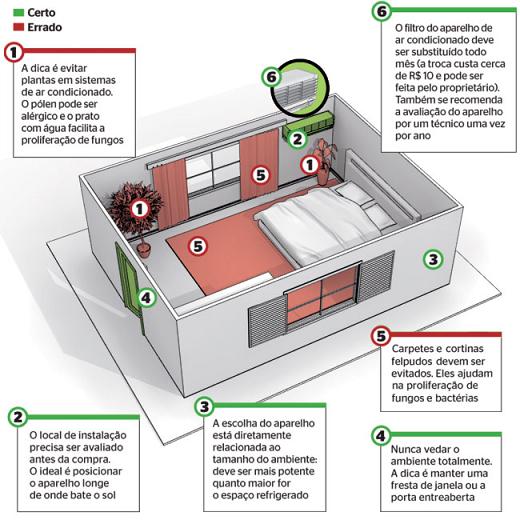 Certo
Errado

1
A dica é evitar plantas em sistemas de ar condicionado. O pólen pode ser alérgico e o prato com água facilita a proliferação de fungos

6
O filtro do aparelho de ar condicionado deve ser substituído todo mês (a troca custa cerca de R$ 10 e pode ser feita pelo proprietário). Também se recomenda a avaliação do aparelho por um técnico uma vez por ano

6
2
1
5
1
5
3
4

5
Carpetes e cortinas felpudos devem ser evitados. Eles ajudam na proliferação de fungos e bactérias

2
O local de instalação precisa ser avaliado antes da compra. O ideal é posicionar o aparelho longe de onde bate o sol

3
A escolha do aparelho está diretamente relacionada ao tamanho do ambiente: deve ser mais potente quanto maior for o espaço refrigerado

4
Nunca vedar o ambiente totalmente. A dica é manter uma fresta de janela ou a porta entreaberta